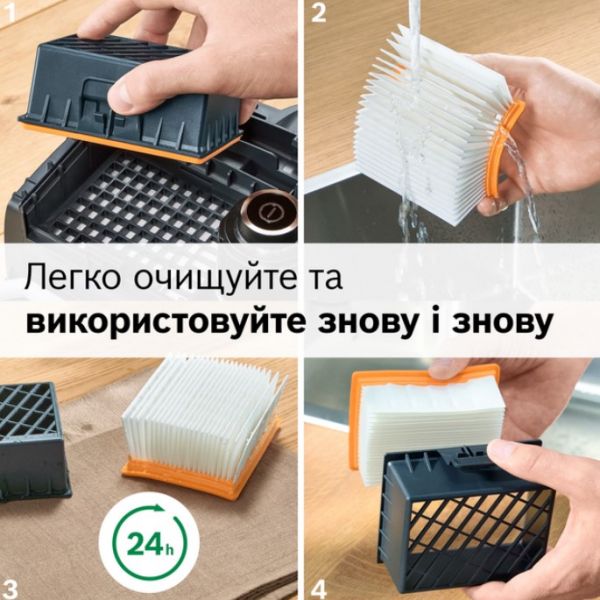 1

2

Легко очищуйте та
використовуйте знову і знову

24h

3

4