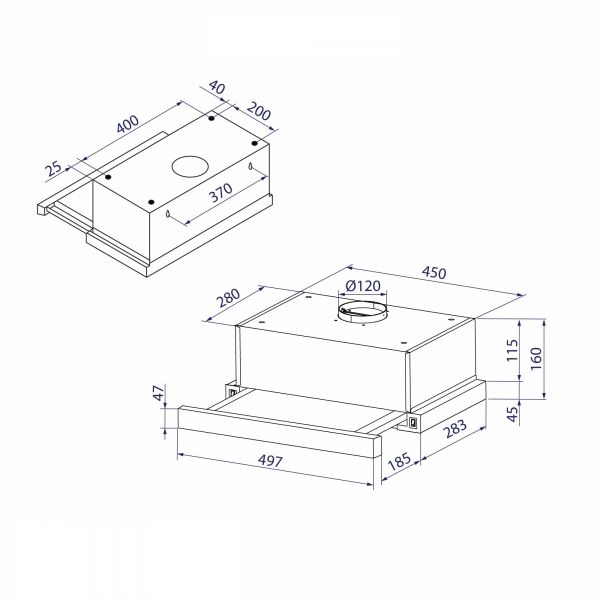 40
200
400
25
370
450
Ø120
280
115
160
47
45
283
497
185