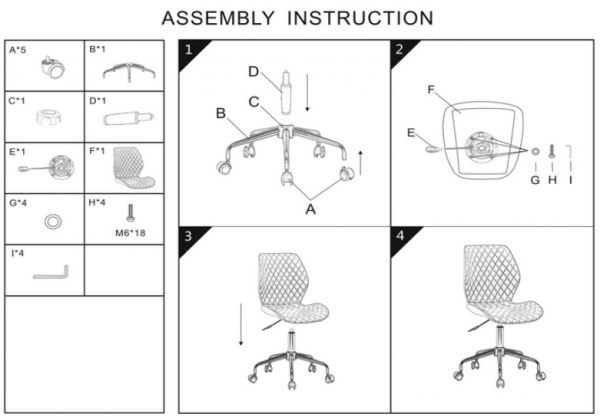 ASSEMBLY INSTRUCTION

A*5

B*1

C*1

D*1

E*1

F*1

G*4

H*4

M6*18

I*4

1

D

C

B

A

2

F

E

G H I

3

4