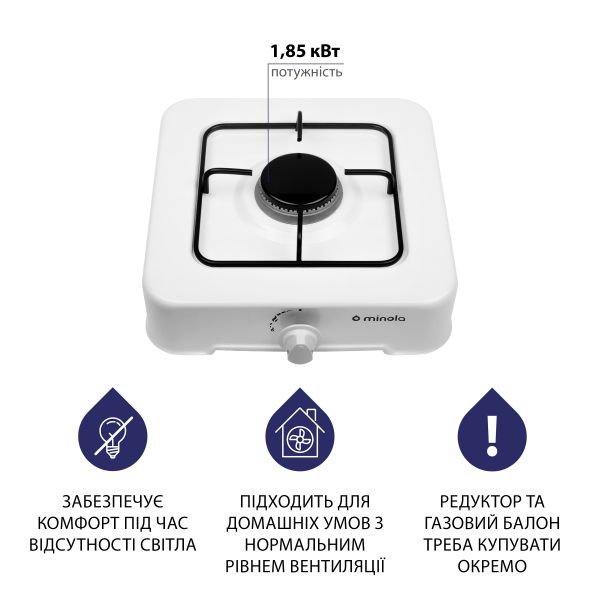 1,85 кВт
потужність

minola

ЗАБЕЗПЕЧУЄ КОМФОРТ ПІД ЧАС ВІДСУТНОСТІ СВІТЛА

ПІДХОДИТЬ ДЛЯ ДОМАШНІХ УМОВ З НОРМАЛЬНИМ РІВНЕМ ВЕНТИЛЯЦІЇ

РЕДУКТОР ТА ГАЗОВИЙ БАЛОН ТРЕБА КУПУВАТИ ОКРЕМО