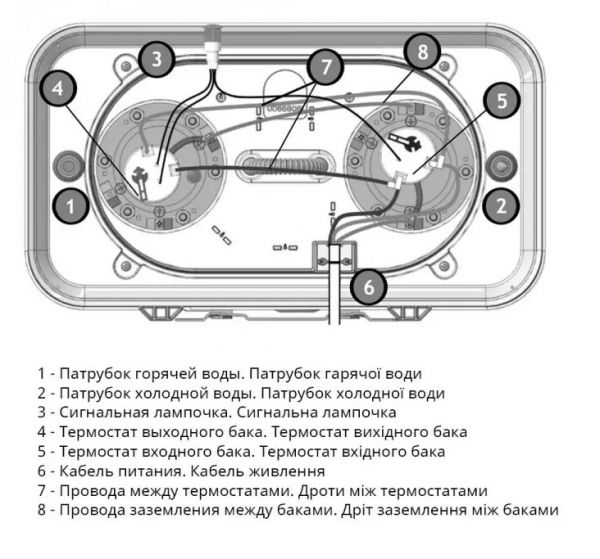 3
7
8
4
5
1
2
6

1 - Патрубок горячей воды. Патрубок гарячої води
2 - Патрубок холодной воды. Патрубок холодної води
3 - Сигнальная лампочка. Сигнальна лампочка
4 - Термостат выходного бака. Термостат вихідного бака
5 - Термостат входного бака. Термостат вхідного бака
6 - Кабель питания. Кабель живлення
7 - Провода между термостатами. Дроти між термостатами
8 - Провода заземления между баками. Дріт заземлення між баками