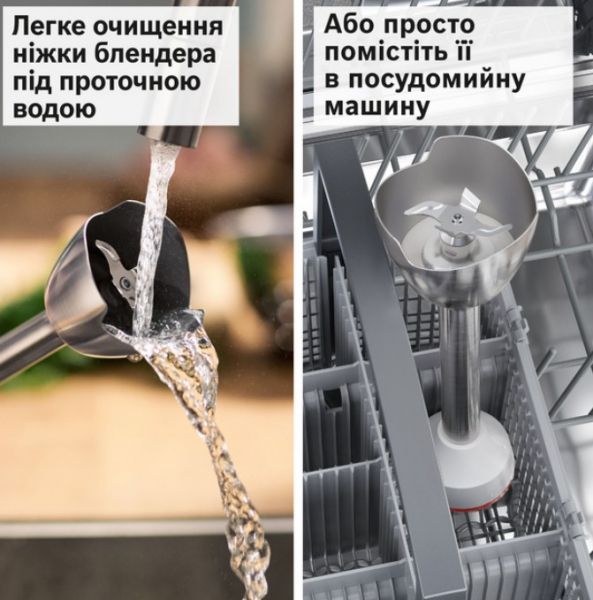 Легке очищення ніжки блендера під проточною водою

Або просто помістіть її в посудомийну машину