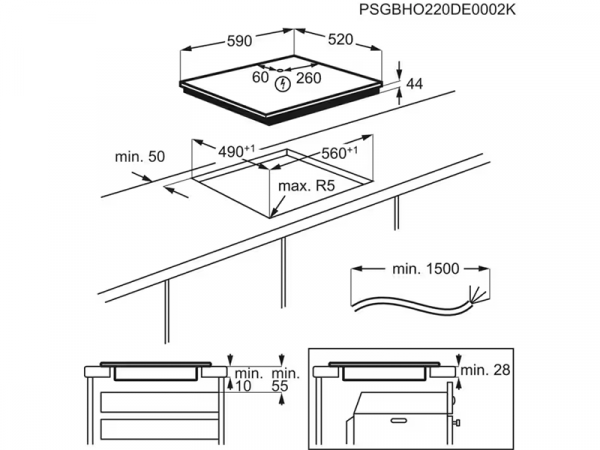 PSGBHO220DE0002K

590

520

60

260

44

min. 50

$490^{+1}$

$560^{+1}$

max. R5

min. 1500

min.
10

min.
55

min. 28