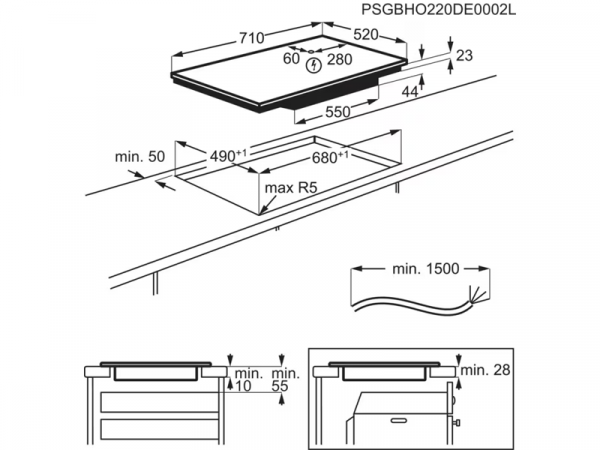 PSGBHO220DE0002L

710
520
60
280
23
44
550
min. 50
$490^{+1}$
$680^{+1}$
max R5
min. 1500
min. 10
min. 55
min. 28