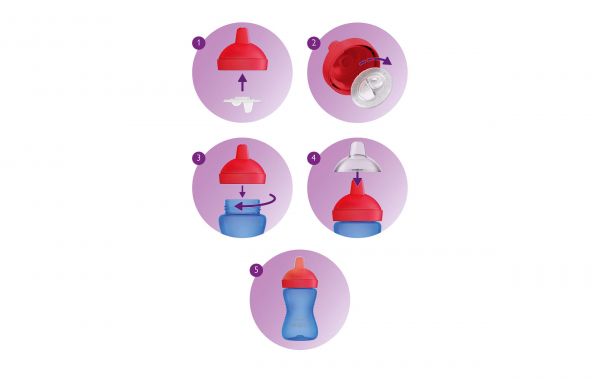 1

2

3

4

5