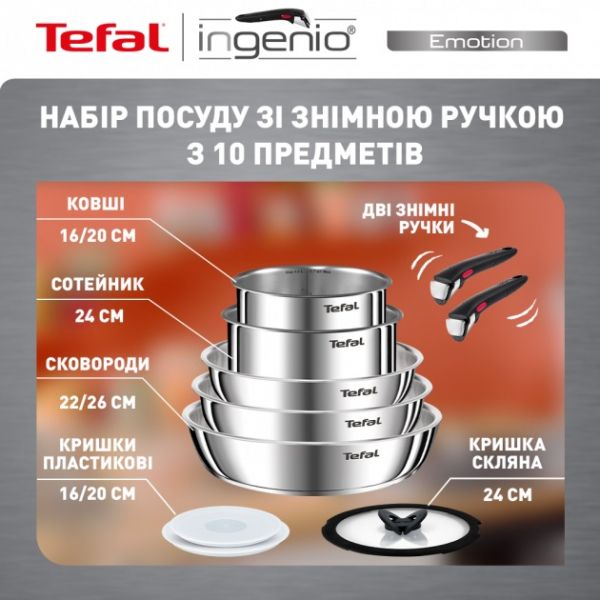 Tefal | ingenio®

Emotion

НАБІР ПОСУДУ ЗІ ЗНІМНОЮ РУЧКОЮ З 10 ПРЕДМЕТІВ

КОВШІ
16/20 СМ

СОТЕЙНИК
24 СМ

СКОВОРОДИ
22/26 СМ

КРИШКИ ПЛАСТИКОВІ
16/20 СМ

ДВІ ЗНІМНІ РУЧКИ

Tefal
Tefal
Tefal
Tefal
Tefal

КРИШКА СКЛЯНА
24 СМ