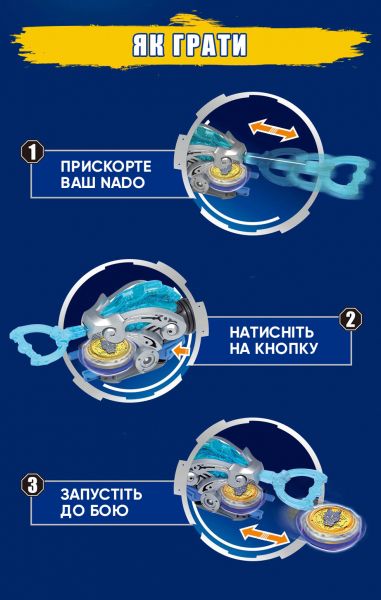 ЯК ГРАТИ

1
ПРИСКОРТЕ ВАШ NADO

2
НАТИСНІТЬ НА КНОПКУ

3
ЗАПУСТІТЬ ДО БОЮ