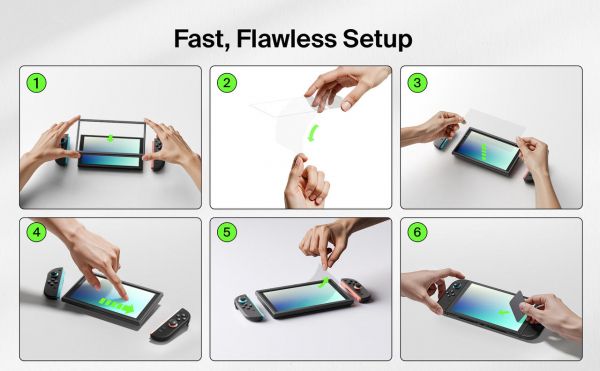 Fast, Flawless Setup

1

2

3

4

5

6