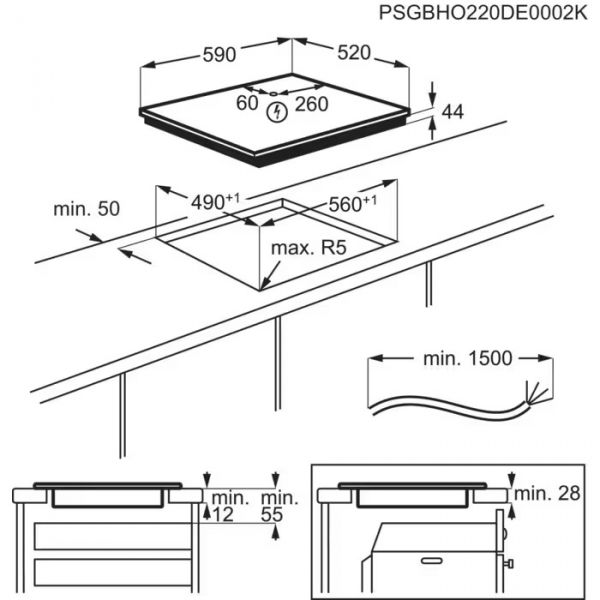 PSGBHO220DE0002K

590

520

60

260

44

min. 50

$490^{+1}$

$560^{+1}$

max. R5

min. 1500

min. 12

min. 55

min. 28