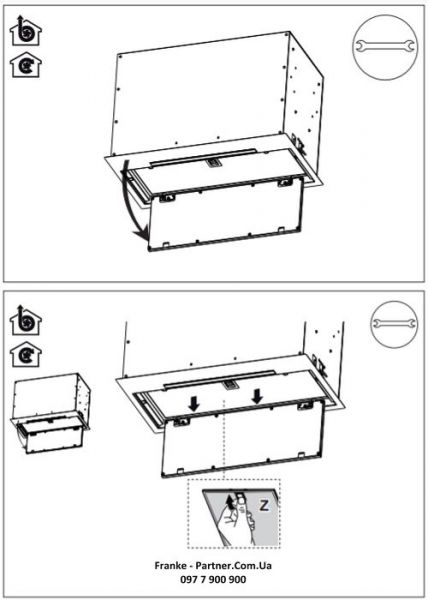 Z

Franke - Partner.Com.Ua
097 7 900 900