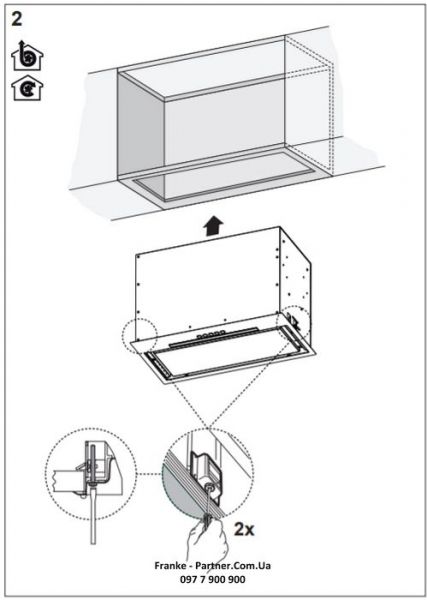 2

2x

Franke - Partner.Com.Ua
097 7 900 900