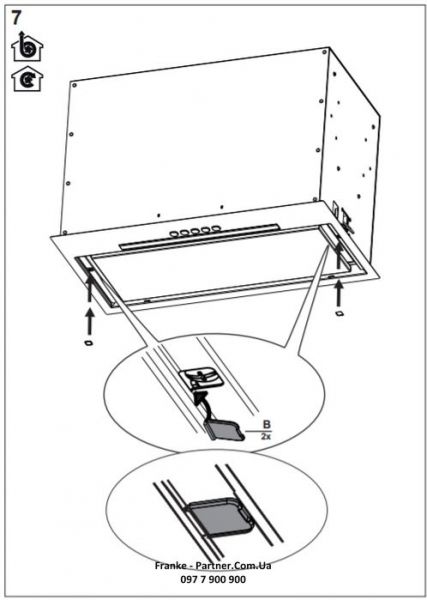 7

B
2x

Franke - Partner.Com.Ua
097 7 900 900