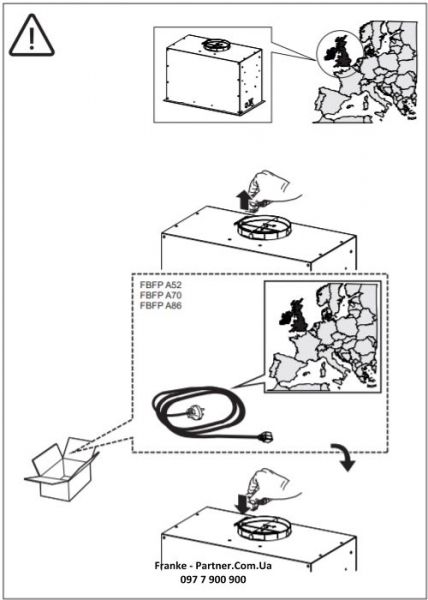 FBFP A52
FBFP A70
FBFP A86

Franke - Partner.Com.Ua
097 7 900 900