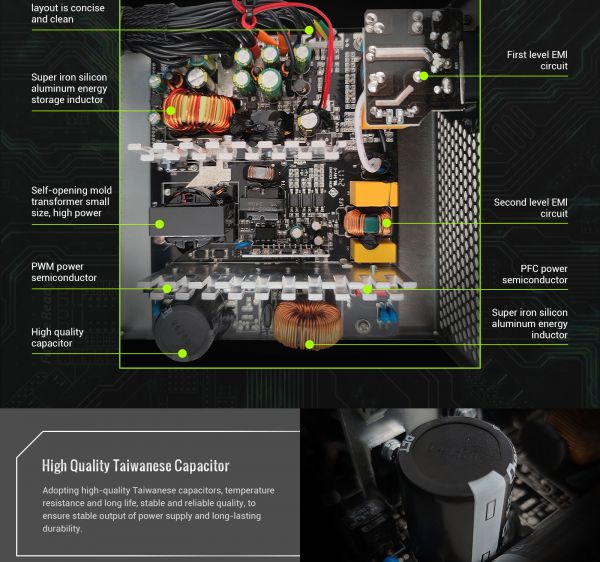 layout is concise and clean

Super iron silicon aluminum energy storage inductor

Self-opening mold transformer small size, high power

PWM power semiconductor

High quality capacitor

First level EMI circuit

Second level EMI circuit

PFC power semiconductor

Super iron silicon aluminum energy inductor

High Quality Taiwanese Capacitor

Adopting high-quality Taiwanese capacitors, temperature resistance and long life, stable and reliable quality, to ensure stable output of power supply and long-lasting durability.