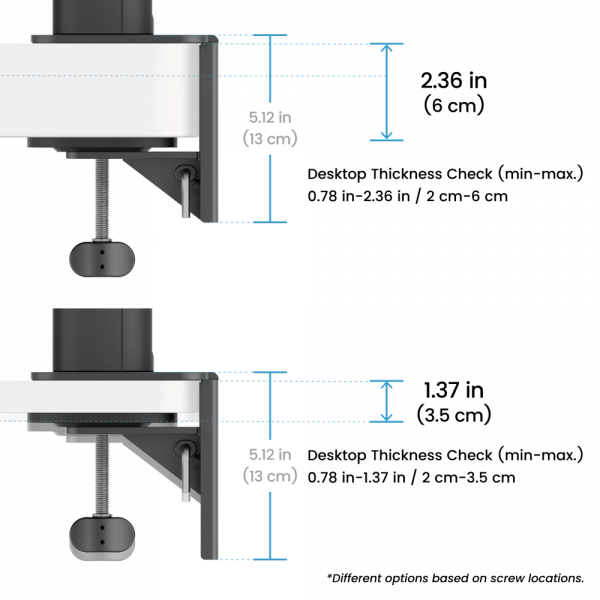 5.12 in
(13 cm)

2.36 in
(6 cm)

Desktop Thickness Check (min-max.)
0.78 in-2.36 in / 2 cm-6 cm

5.12 in
(13 cm)

1.37 in
(3.5 cm)

Desktop Thickness Check (min-max.)
0.78 in-1.37 in / 2 cm-3.5 cm

*Different options based on screw locations.