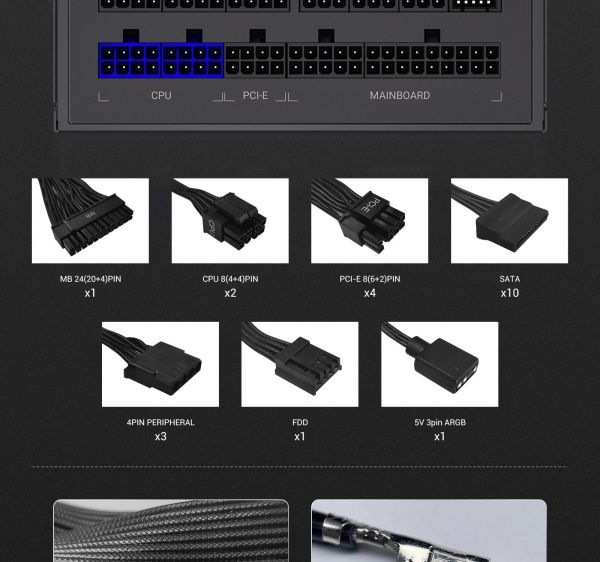 CPU PCI-E MAINBOARD

MB

CPU

PCI-E

MB 24(20+4)PIN
x1

CPU 8(4+4)PIN
x2

PCI-E 8(6+2)PIN
x4

SATA
x10

4PIN PERIPHERAL
x3

FDD
x1

5V 3pin ARGB
x1