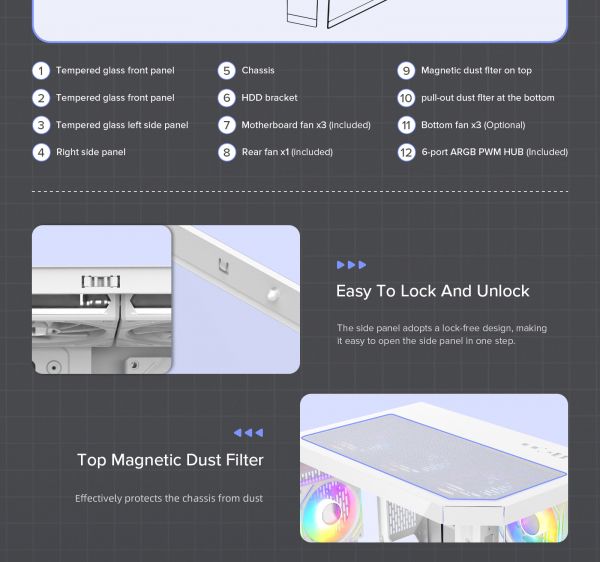 1 Tempered glass front panel

2 Tempered glass front panel

3 Tempered glass left side panel

4 Right side panel

5 Chassis

6 HDD bracket

7 Motherboard fan x3 (Included)

8 Rear fan x1 (Included)

9 Magnetic dust flter on top

10 pull-out dust flter at the bottom

11 Bottom fan x3 (Optional)

12 6-port ARGB PWM HUB (Included)

Easy To Lock And Unlock

The side panel adopts a lock-free design, making it easy to open the side panel in one step.

Top Magnetic Dust Filter

Effectively protects the chassis from dust