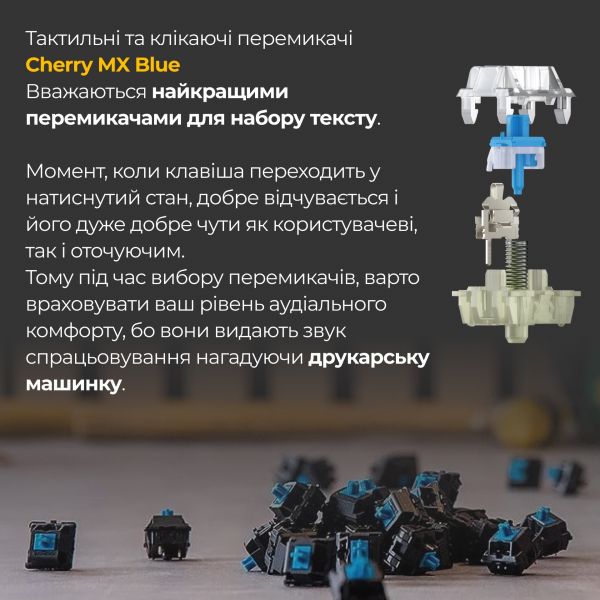 Тактильні та клікаючі перемикачі
Cherry MX Blue
Вважаються найкращими перемикачами для набору тексту.

Момент, коли клавіша переходить у натиснутий стан, добре відчувається і його дуже добре чути як користувачеві, так і оточуючим.
Тому під час вибору перемикачів, варто враховувати ваш рівень аудіального комфорту, бо вони видають звук спрацьовування нагадуючи друкарську машинку.