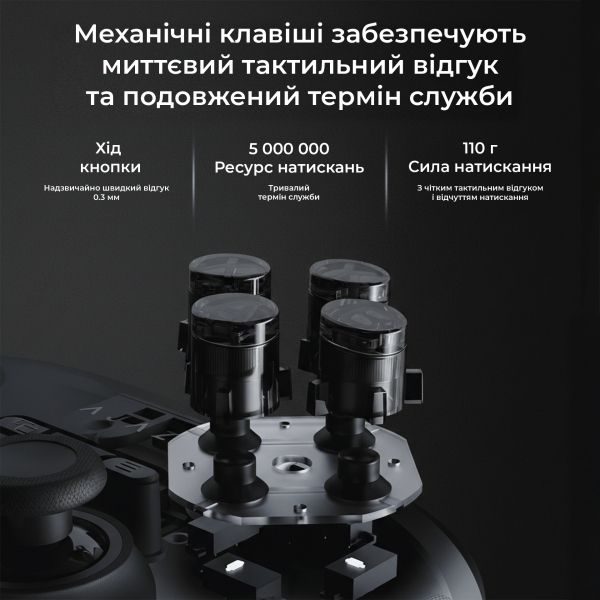 Механічні клавіші забезпечують миттєвий тактильний відгук та подовжений термін служби

Хід кнопки
Надзвичайно швидкий відгук 0.3 мм

5 000 000
Ресурс натискань
Тривалий термін служби

110 г
Сила натискання
З чітким тактильним відгуком і відчуттям натискання