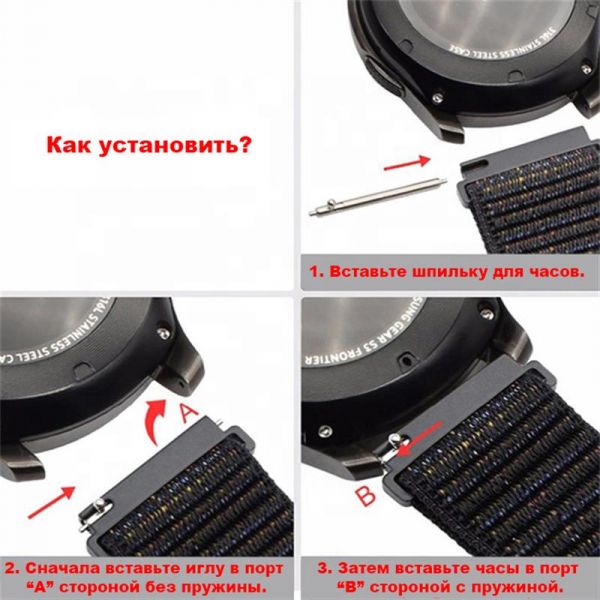 Как установить?

316L STAINLESS STEEL CASE

1. Вставьте шпильку для часов.

316L STAINLESS STEEL CA

A

2. Сначала вставьте иглу в порт "A" стороной без пружины.

SUNG GEAR S3 FRONTIER

B

3. Затем вставьте часы в порт "B" стороной с пружиной.