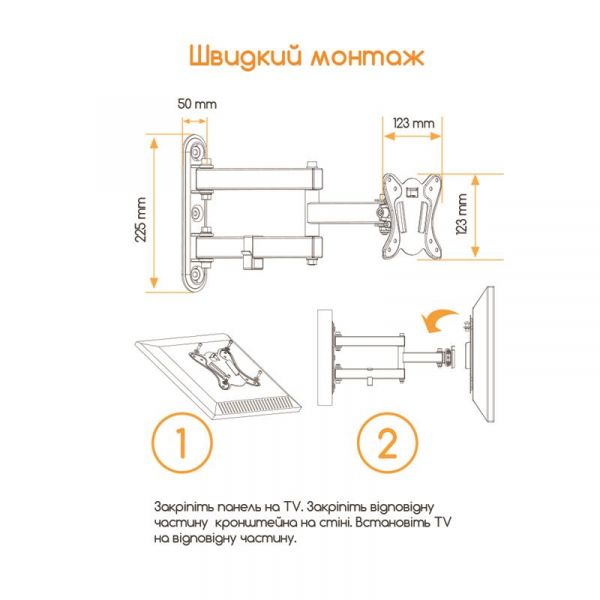 Швидкий монтаж

50 mm

123 mm

225 mm

123 mm

1

2

Закріпіть панель на TV. Закріпіть відповідну частину кронштейна на стіні. Встановіть TV на відповідну частину.