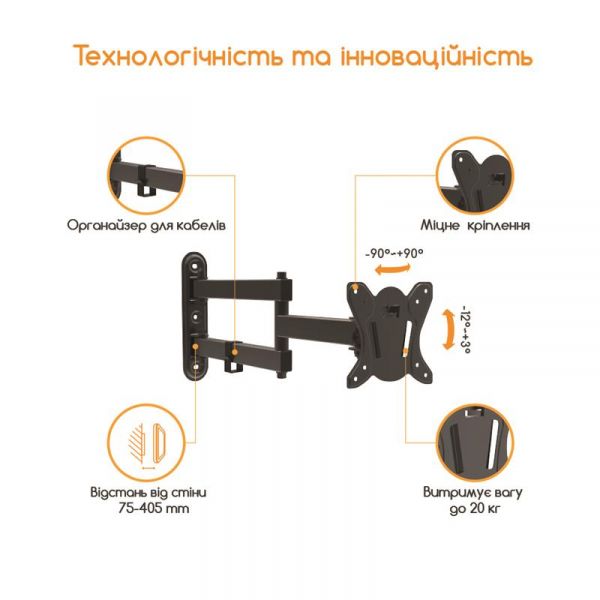 Технологічність та інноваційність

Органайзер для кабелів

Міцне кріплення

-90°-+90°

-12°-+3°

Відстань від стіни
75-405 mm

Витримує вагу
до 20 кг