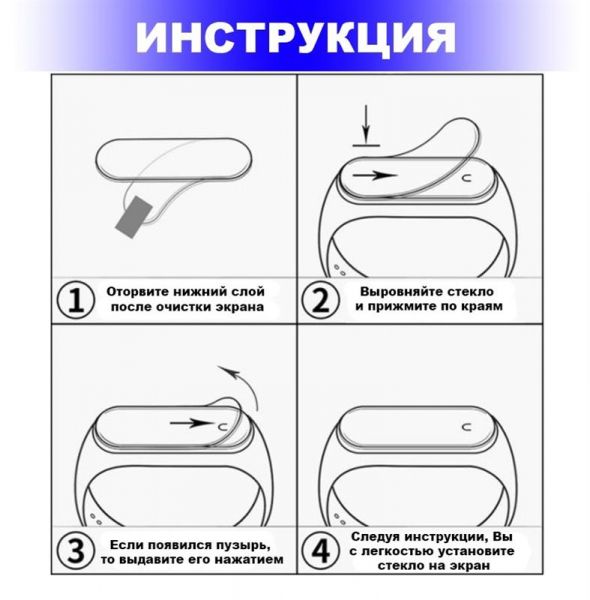 ИНСТРУКЦИЯ

1 Оторвите нижний слой после очистки экрана

2 Выровняйте стекло и прижмите по краям

3 Если появился пузырь, то выдавите его нажатием

4 Следуя инструкции, Вы с легкостью установите стекло на экран