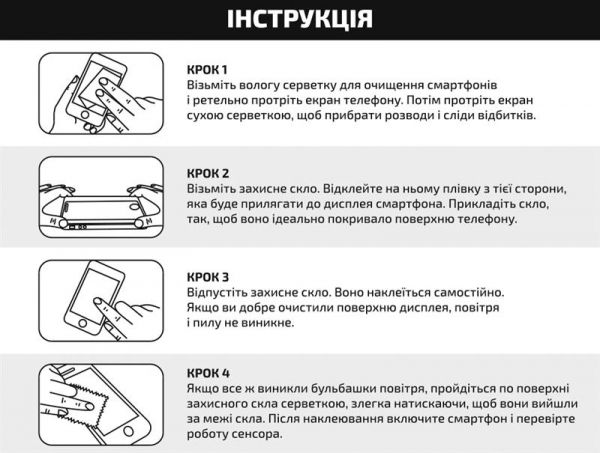 ІНСТРУКЦІЯ

КРОК 1
Візьміть вологу серветку для очищення смартфонів і ретельно протріть екран телефону. Потім протріть екран сухою серветкою, щоб прибрати розводи і сліди відбитків.

КРОК 2
Візьміть захисне скло. Відклейте на ньому плівку з тієї сторони, яка буде прилягати до дисплея смартфона. Прикладіть скло, так, щоб воно ідеально покривало поверхню телефону.

КРОК 3
Відпустіть захисне скло. Воно наклеїться самостійно. Якщо ви добре очистили поверхню дисплея, повітря і пилу не виникне.

КРОК 4
Якщо все ж виникли бульбашки повітря, пройдіться по поверхні захисного скла серветкою, злегка натискаючи, щоб вони вийшли за межі скла. Після наклеювання включите смартфон і перевірте роботу сенсора.