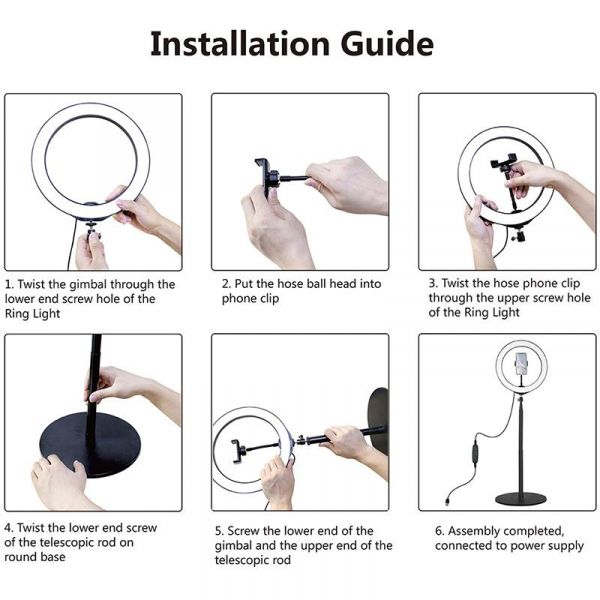 Installation Guide

1. Twist the gimbal through the lower end screw hole of the Ring Light

2. Put the hose ball head into phone clip

3. Twist the hose phone clip through the upper screw hole of the Ring Light

4. Twist the lower end screw of the telescopic rod on round base

5. Screw the lower end of the gimbal and the upper end of the telescopic rod

6. Assembly completed, connected to power supply