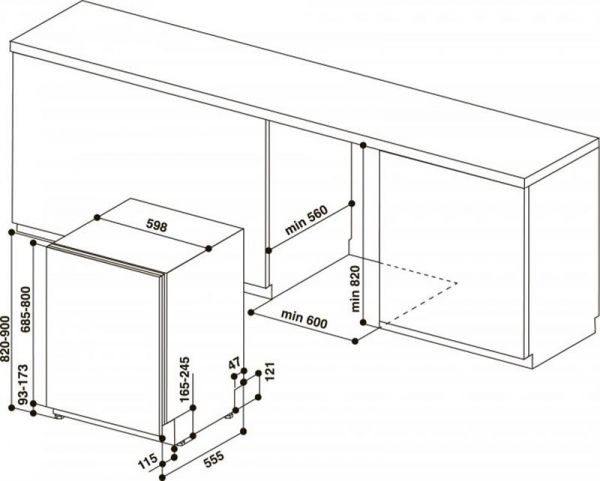 598
min 560
min 820
min 600
820-900
685-800
93-173
165-245
47
121
115
555