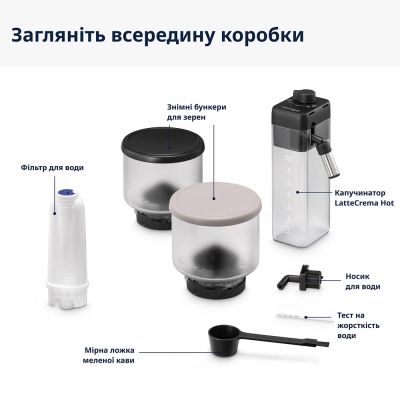 Загляніть всередину коробки

Знімні бункери для зерен

Фільтр для води

Капучинатор LatteCrema Hot

Носик для води

Тест на жорсткість води

Мірна ложка меленої кави