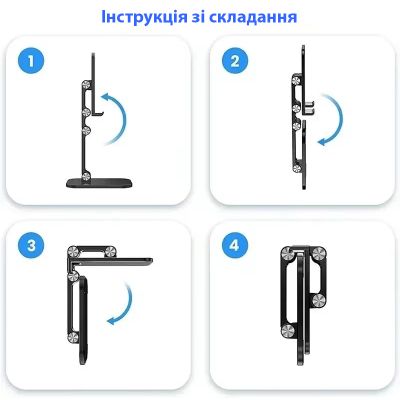 Інструкція зі складання

1

2

3

4