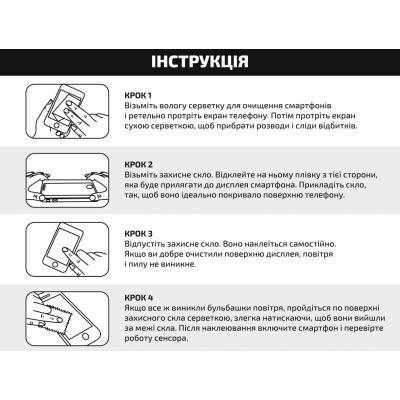 ІНСТРУКЦІЯ

КРОК 1
Візьміть вологу серветку для очищення смартфонів і ретельно протріть екран телефону. Потім протріть екран сухою серветкою, щоб прибрати розводи і сліди відбитків.

КРОК 2
Візьміть захисне скло. Відклейте на ньому плівку з тієї сторони, яка буде прилягати до дисплея смартфона. Прикладіть скло, так, щоб воно ідеально покривало поверхню телефону.

КРОК 3
Відпустіть захисне скло. Воно наклеїться самостійно. Якщо ви добре очистили поверхню дисплея, повітря і пилу не виникне.

КРОК 4
Якщо все ж виникли бульбашки повітря, пройдіться по поверхні захисного скла серветкою, злегка натискаючи, щоб вони вийшли за межі скла. Після наклеювання включите смартфон і перевірте роботу сенсора.