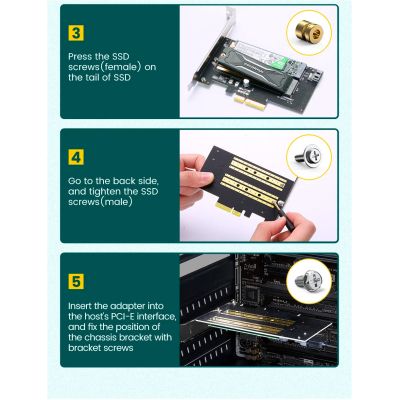 3

Press the SSD screws(female) on the tail of SSD

4

Go to the back side, and tighten the SSD screws(male)

5

Insert the adapter into the host's PCI-E interface, and fix the position of the chassis bracket with bracket screws