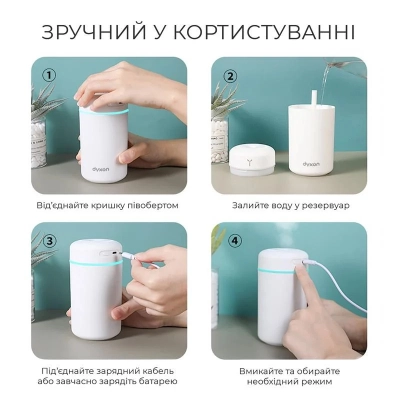 ЗРУЧНИЙ У КОРТИСТУВАННІ

1

dyson

Від'єднайте кришку півобертом

2

dyson

Залийте воду у резервуар

3

Під'єднайте зарядний кабель або завчасно зарядіть батарею

4

Вмикайте та обирайте необхідний режим