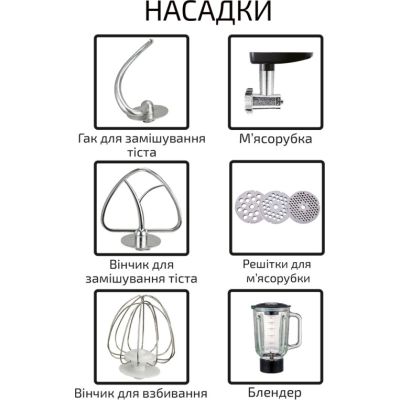 НАСАДКИ

Гак для замішування тіста

М'ясорубка

Вінчик для замішування тіста

Решітки для м'ясорубки

Вінчик для взбивання

Блендер