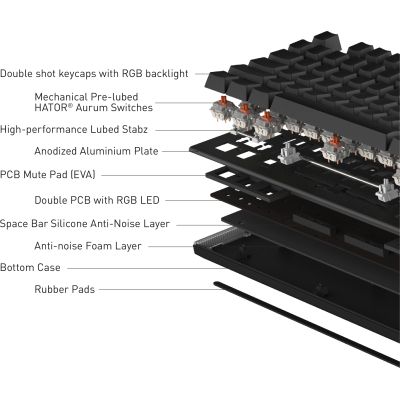 Double shot keycaps with RGB backlight

Mechanical Pre-lubed
HATOR® Aurum Switches

High-performance Lubed Stabz

Anodized Aluminium Plate

PCB Mute Pad (EVA)

Double PCB with RGB LED

Space Bar Silicone Anti-Noise Layer

Anti-noise Foam Layer

Bottom Case

Rubber Pads