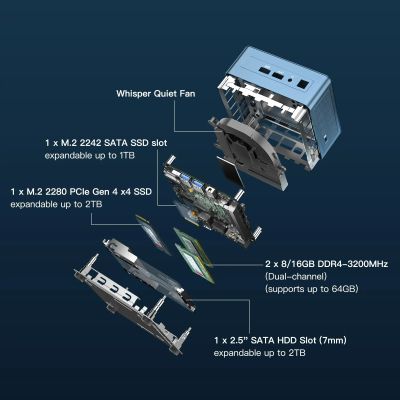 Whisper Quiet Fan

1 x M.2 2242 SATA SSD slot
expandable up to 1TB

1 x M.2 2280 PCIe Gen 4 x4 SSD
expandable up to 2TB

2 x 8/16GB DDR4-3200MHz
(Dual-channel)
(supports up to 64GB)

1 x 2.5" SATA HDD Slot (7mm)
expandable up to 2TB