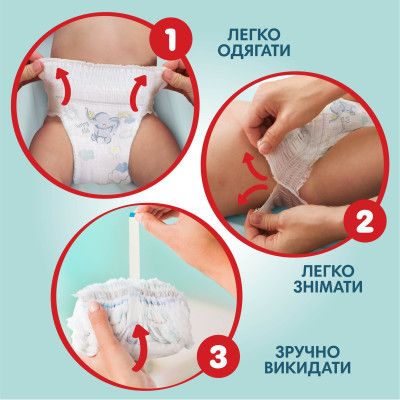 1
ЛЕГКО ОДЯГАТИ

2
ЛЕГКО ЗНІМАТИ

3
ЗРУЧНО ВИКИДАТИ