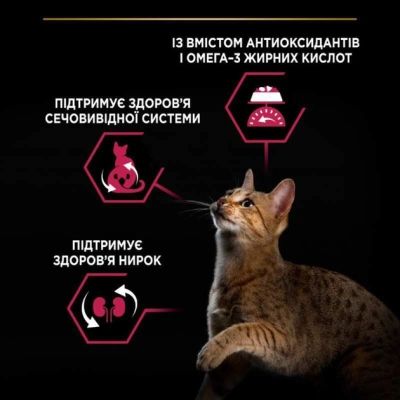 ІЗ ВМІСТОМ АНТИОКСИДАНТІВ І ОМЕГА-3 ЖИРНИХ КИСЛОТ

ПІДТРИМУЄ ЗДОРОВ'Я СЕЧОВИВІДНОЇ СИСТЕМИ

ПІДТРИМУЄ ЗДОРОВ'Я НИРОК