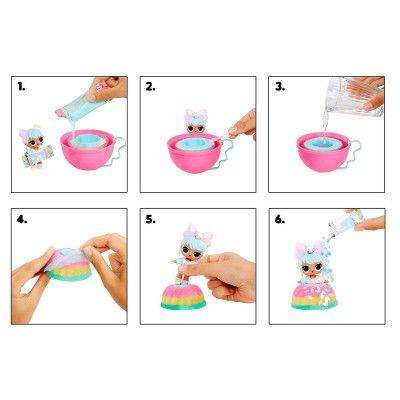 1.

2.

3.

4.

5.

6.