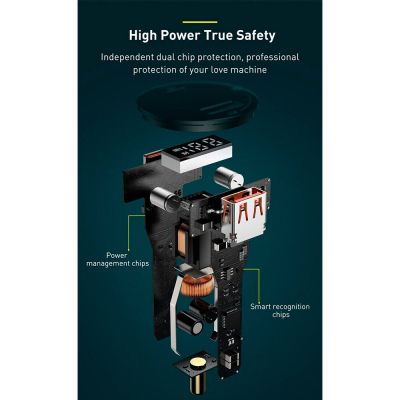 High Power True Safety

Independent dual chip protection, professional protection of your love machine

Power management chips

Smart recognition chips