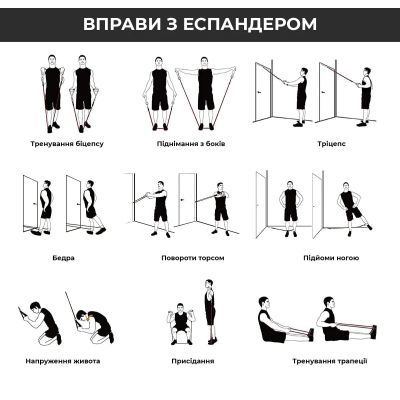 ВПРАВИ З ЕСПАНДЕРОМ

Тренування біцепсу

Піднімання з боків

Тріцепс

Бедра

Повороти торсом

Підйоми ногою

Напруження живота

Присідання

Тренування трапеції