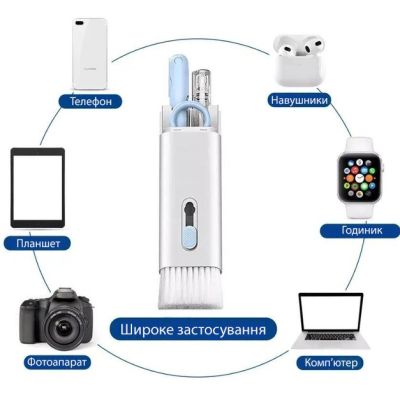 Телефон

Навушники

Планшет

Годиник

Фотоапарат

Широке застосування

Комп'ютер