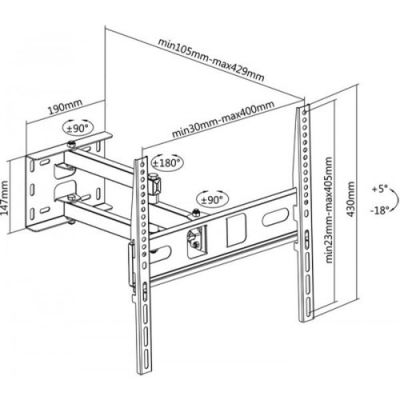 min105mm-max429mm

190mm

±90°

min30mm-max400mm

±180°

147mm

±90°

min23mm-max405mm

430mm

+5°

-18°