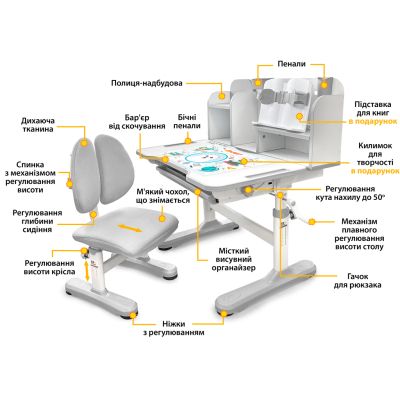 Пенали

Полиця-надбудова

Підставка для книг
в подарунок

Дихаюча тканина

Бар'єр від скочування

Бічні пенали

Килимок для творчості
в подарунок

Спинка з механізмом регулювання висоти

М'який чохол, що знімається

Регулювання кута нахилу до 50°

Регулювання глибини сидіння

Механізм плавного регулювання висоти столу

Місткий висувний органайзер

Регулювання висоти крісла

Гачок для рюкзака

Ніжки з регулюванням