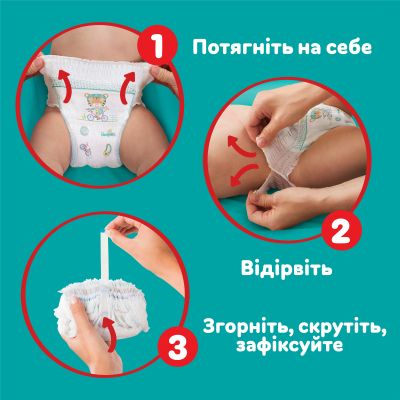 1

Потягніть на себе

2

Відірвіть

3

Згорніть, скрутіть, зафіксуйте