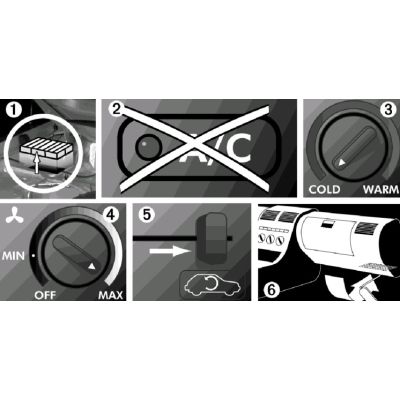 1

2

A/C

3

COLD WARM

4

MIN

OFF MAX

5

6