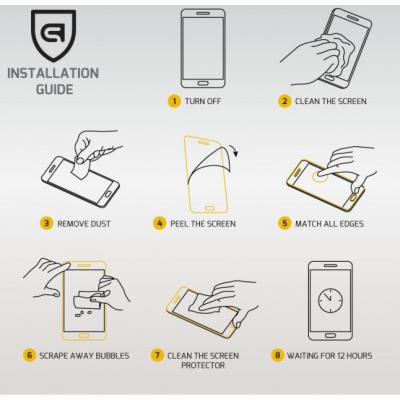 INSTALLATION GUIDE

1 TURN OFF

2 CLEAN THE SCREEN

3 REMOVE DUST

4 PEEL THE SCREEN

5 MATCH ALL EDGES

6 SCRAPE AWAY BUBBLES

7 CLEAN THE SCREEN PROTECTOR

8 WAITING FOR 12 HOURS