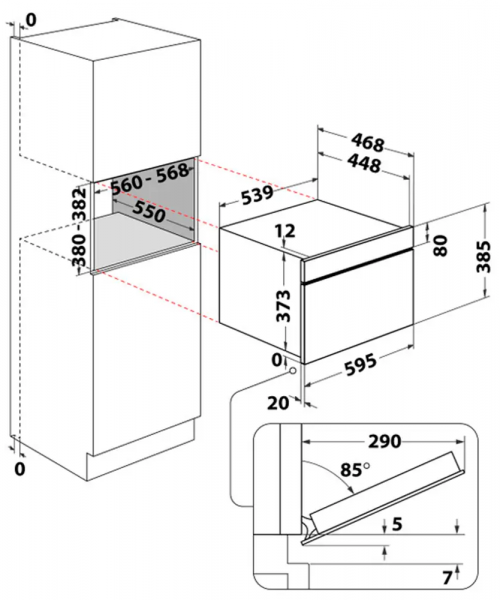 0
560 - 568
380-382
550
0
468
448
539
12
80
385
373
0
595
20
290
85°
5
7